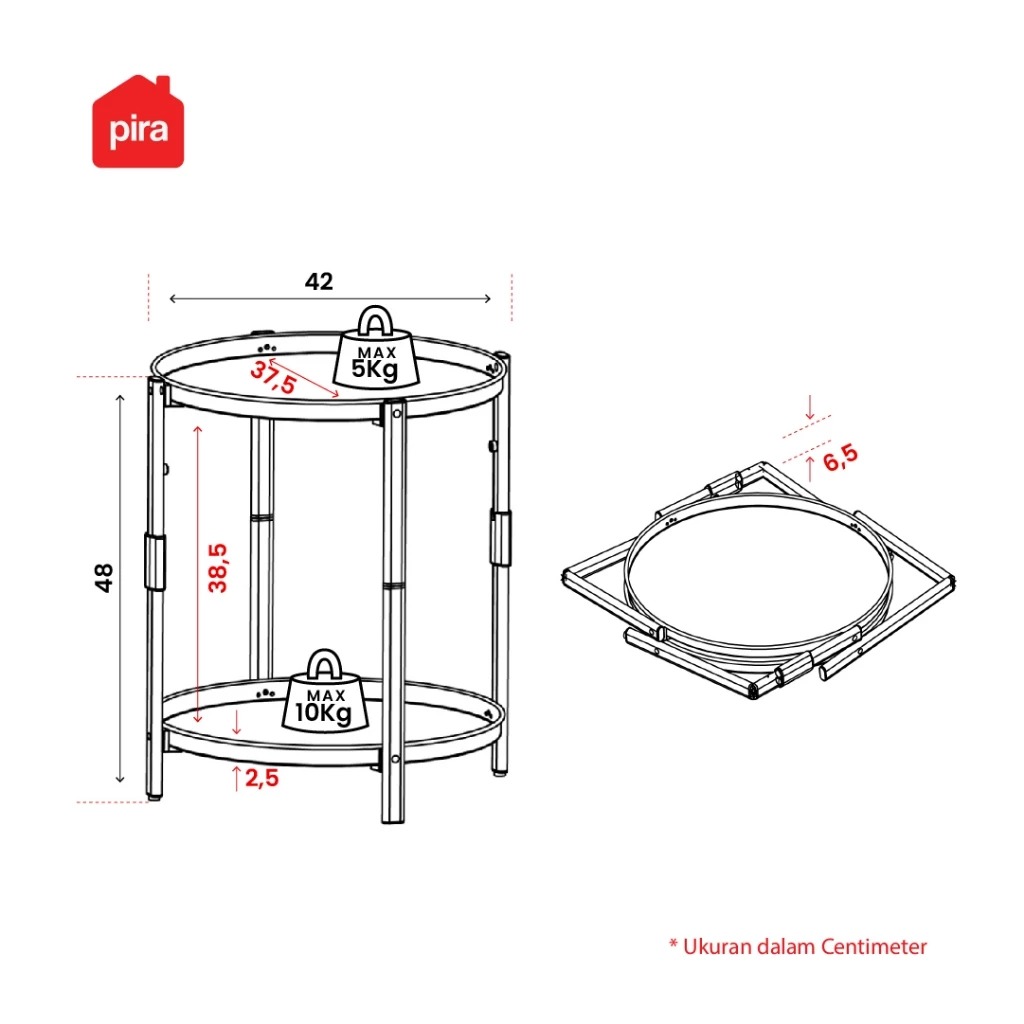 pira

42

MAX
5Kg

37,5

48

38,5

MAX
10Kg

2,5

6,5

* Ukuran dalam Centimeter